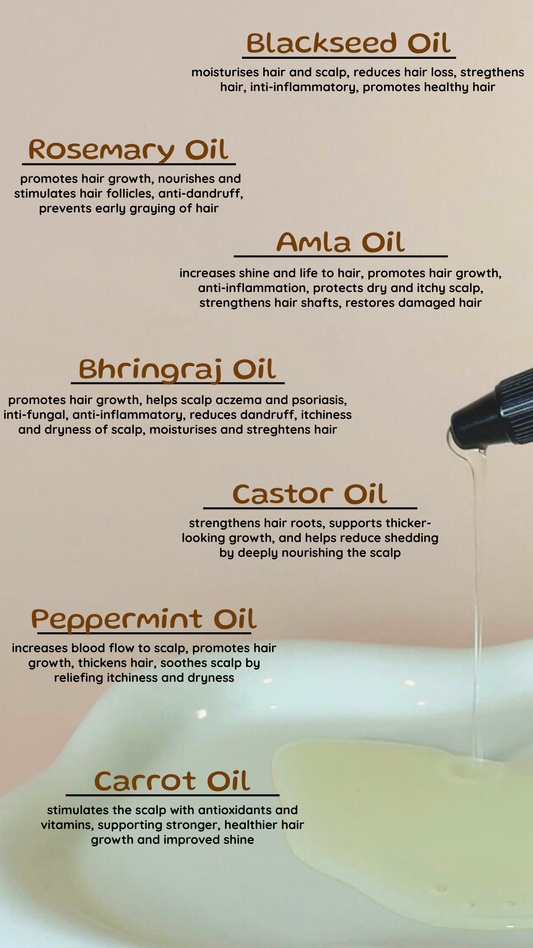 Blackseed Oil

moisturises hair and scalp, reduces hair loss, stregthens hair, inti-inflammatory, promotes healthy hair

Rosemary Oil

promotes hair growth, nourishes and stimulates hair follicles, anti-dandruff, prevents early graying of hair

Amla Oil

increases shine and life to hair, promotes hair growth, anti-inflammation, protects dry and itchy scalp, strengthens hair shafts, restores damaged hair

Bhringraj Oil

promotes hair growth, helps scalp aczema and psoriasis, inti-fungal, anti-inflammatory, reduces dandruff, itchiness and dryness of scalp, moisturises and streghtens hair

Castor Oil

strengthens hair roots, supports thicker-looking growth, and helps reduce shedding by deeply nourishing the scalp

Peppermint Oil

increases blood flow to scalp, promotes hair growth, thickens hair, soothes scalp by reliefing itchiness and dryness

Carrot Oil

stimulates the scalp with antioxidants and vitamins, supporting stronger, healthier hair growth and improved shine